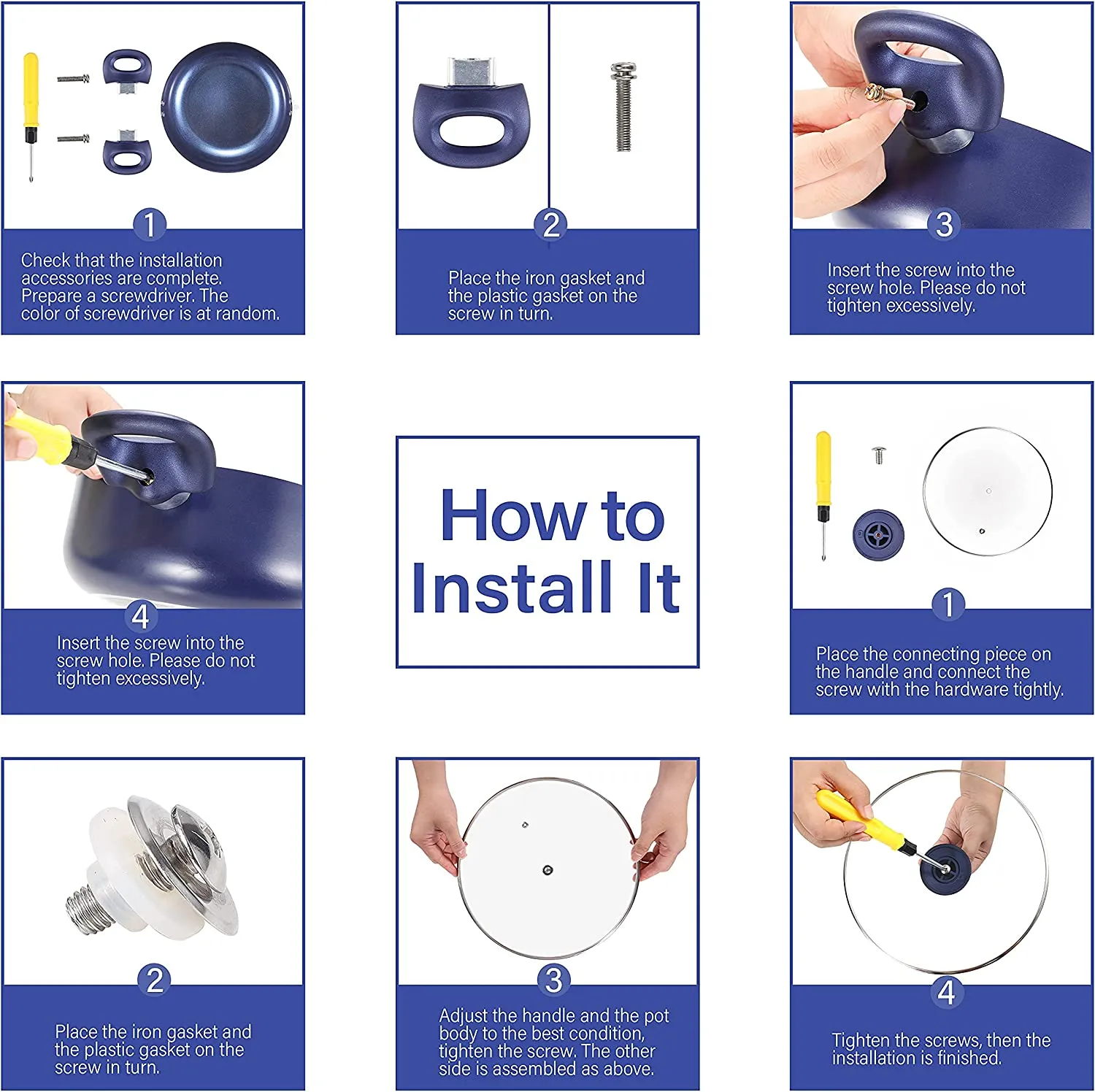 1
Check that the installation accessories are complete. Prepare a screwdriver. The color of screwdriver is at random.

2
Place the iron gasket and the plastic gasket on the screw in turn.

3
Insert the screw into the screw hole. Please do not tighten excessively.

4
Insert the screw into the screw hole. Please do not tighten excessively.

How to Install It

1
Place the connecting piece on the handle and connect the screw with the hardware tightly.

2
Place the iron gasket and the plastic gasket on the screw in turn.

3
Adjust the handle and the pot body to the best condition, tighten the screw. The other side is assembled as above.

4
Tighten the screws, then the installation is finished.